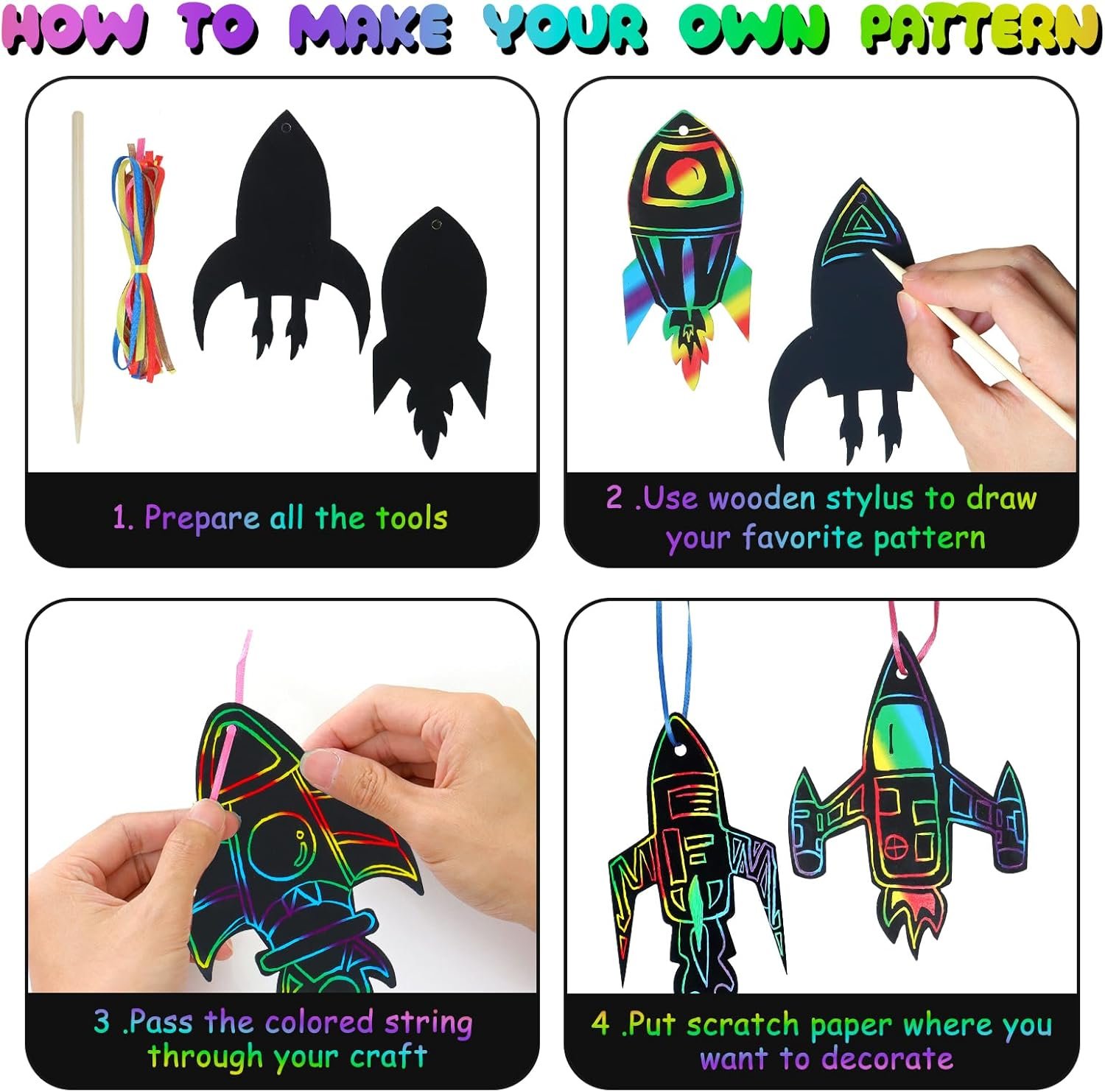 HOW TO MAKE YOUR OWN PATTERN

1. Prepare all the tools

2 .Use wooden stylus to draw your favorite pattern

3 .Pass the colored string through your craft

4 .Put scratch paper where you want to decorate