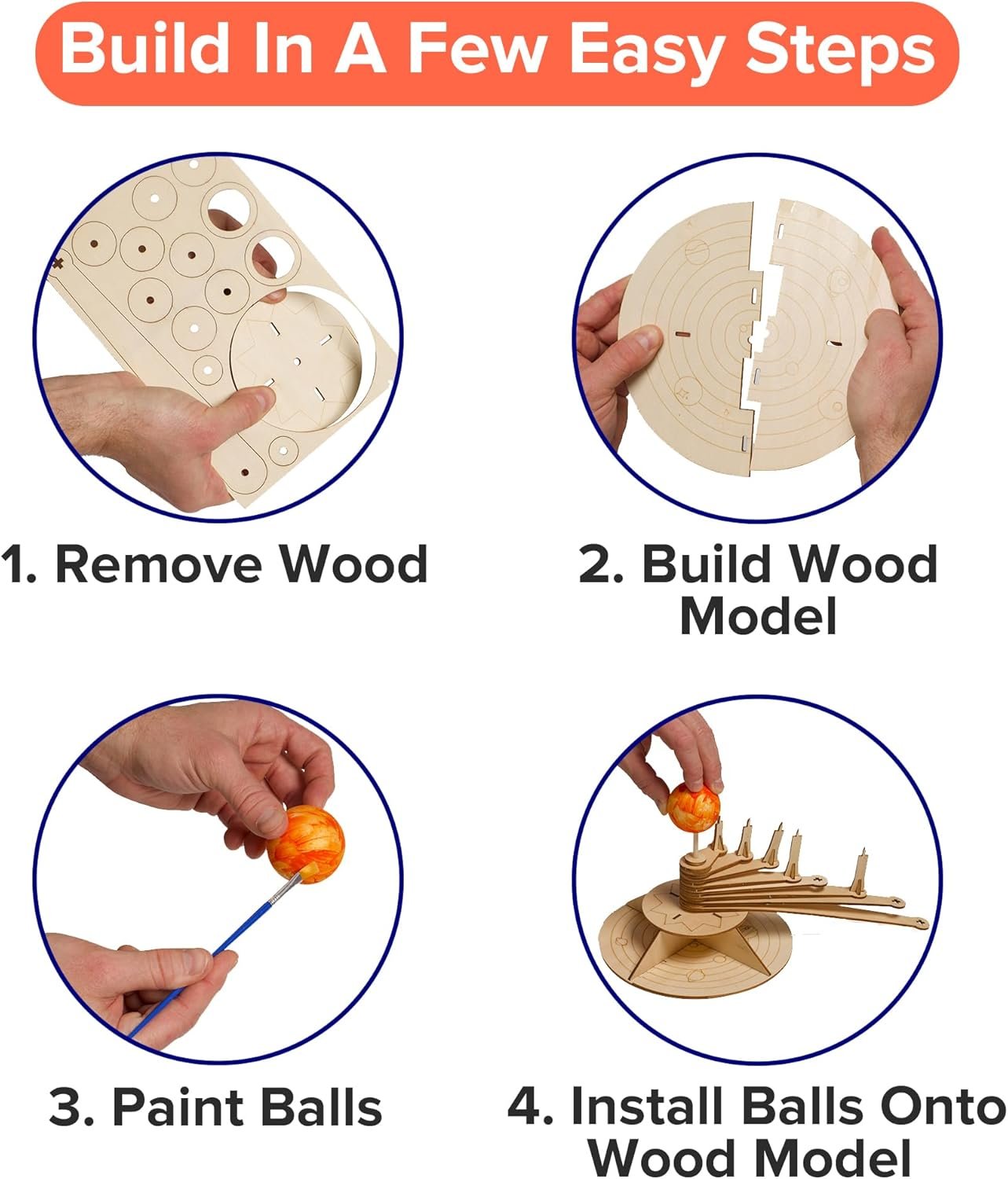 Build In A Few Easy Steps

1. Remove Wood

2. Build Wood Model

3. Paint Balls

4. Install Balls Onto Wood Model