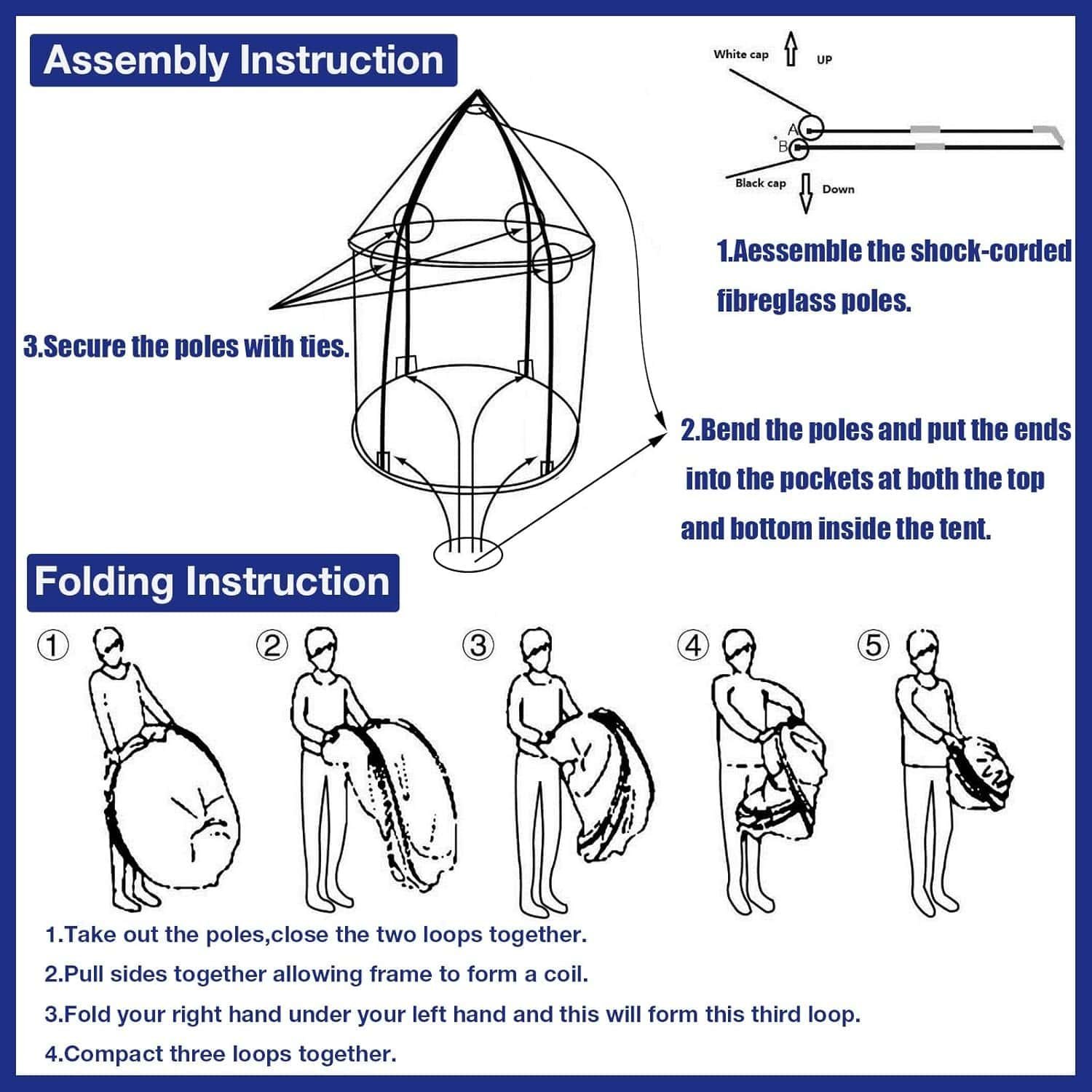 Assembly Instruction

White cap UP

A
B

Black cap Down

1.Aessemble the shock-corded fibreglass poles.

3.Secure the poles with ties.

2.Bend the poles and put the ends into the pockets at both the top and bottom inside the tent.

Folding Instruction

①

②

③

④

⑤

1.Take out the poles,close the two loops together.

2.Pull sides together allowing frame to form a coil.

3.Fold your right hand under your left hand and this will form this third loop.

4.Compact three loops together.