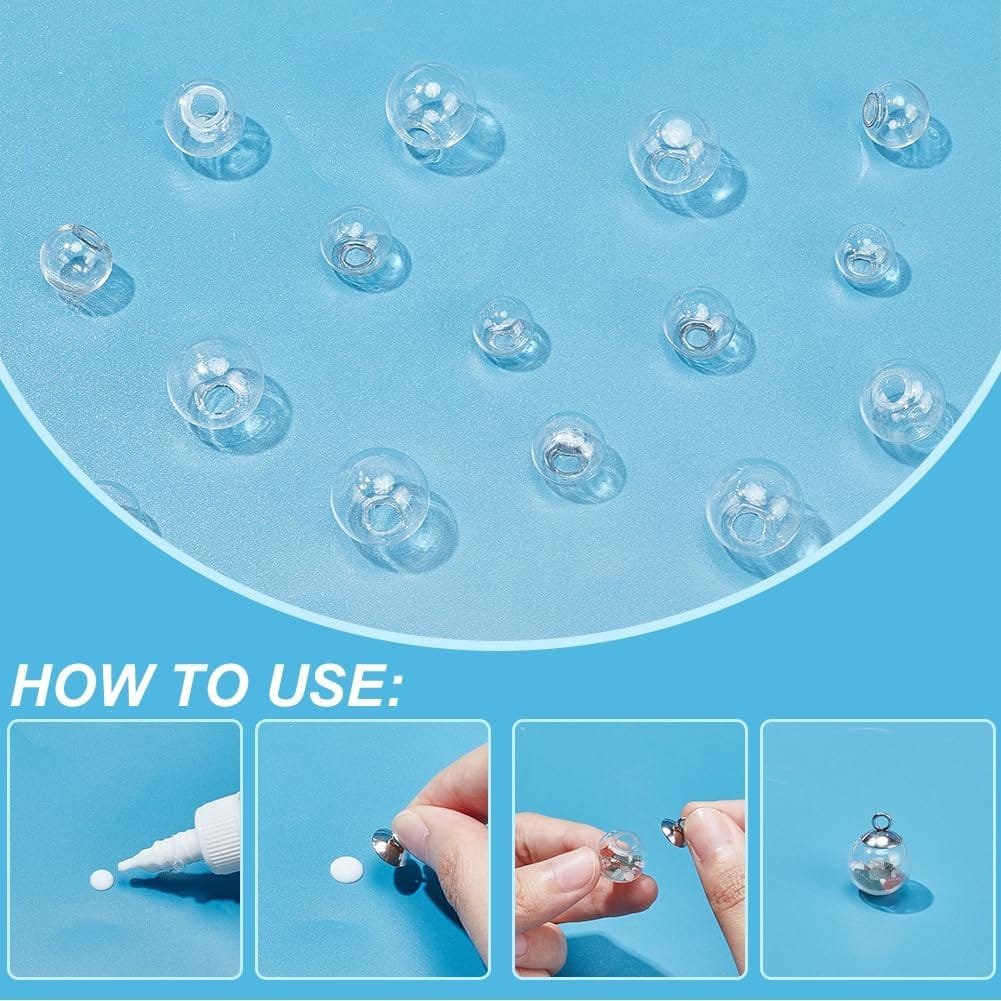 HOW TO USE: