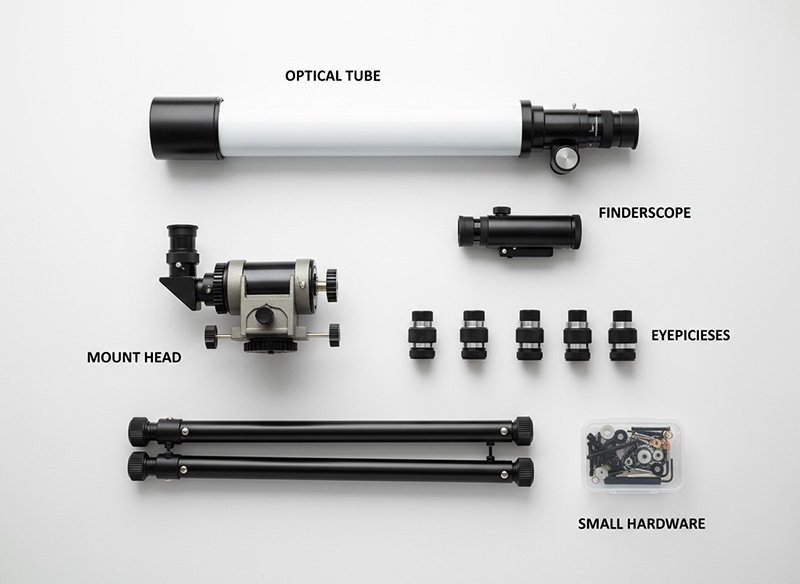 OPTICAL TUBE

FINDERSCOPE

MOUNT HEAD

EYEPICIESES

SMALL HARDWARE