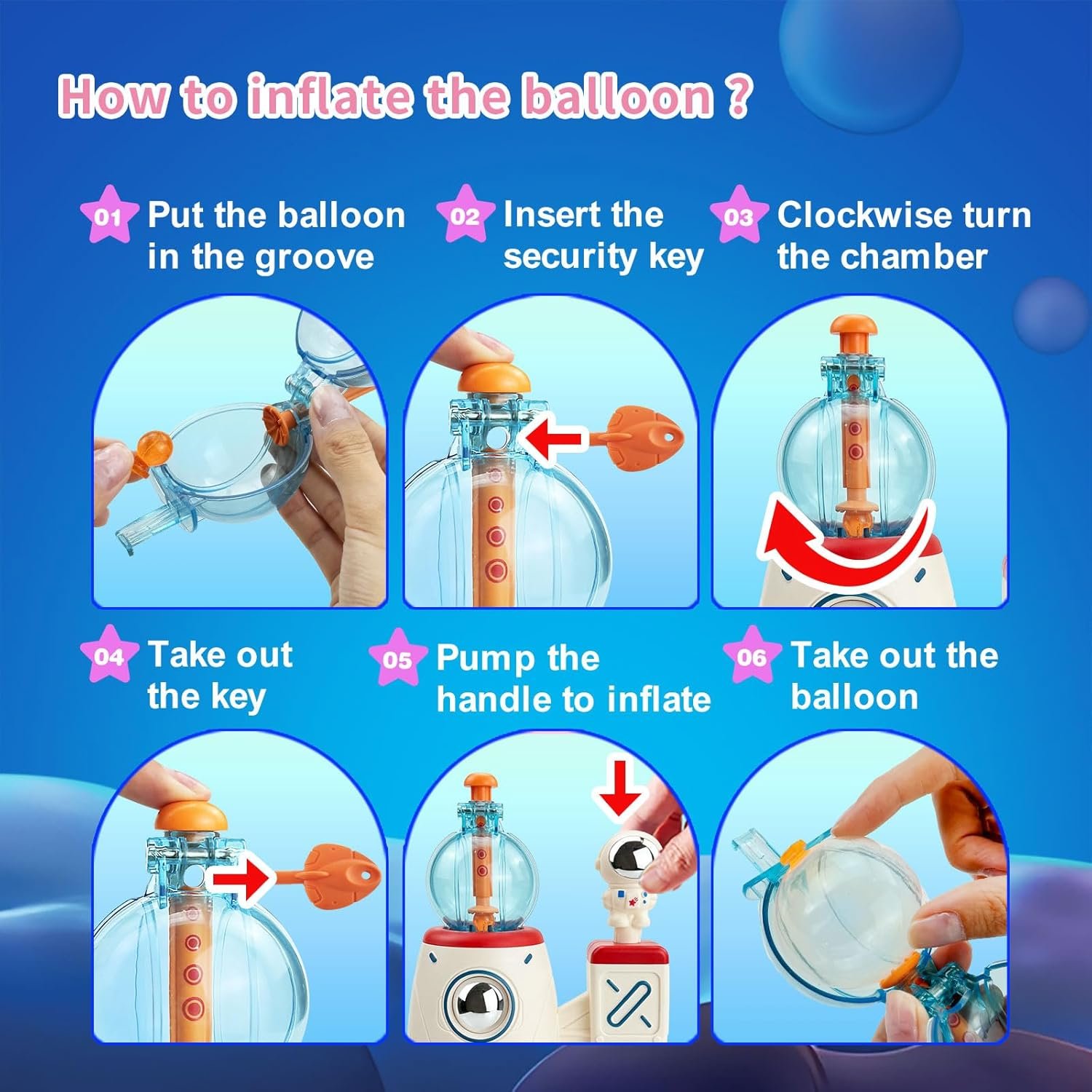 How to inflate the balloon ?

01 Put the balloon in the groove

02 Insert the security key

03 Clockwise turn the chamber

04 Take out the key

05 Pump the handle to inflate

06 Take out the balloon